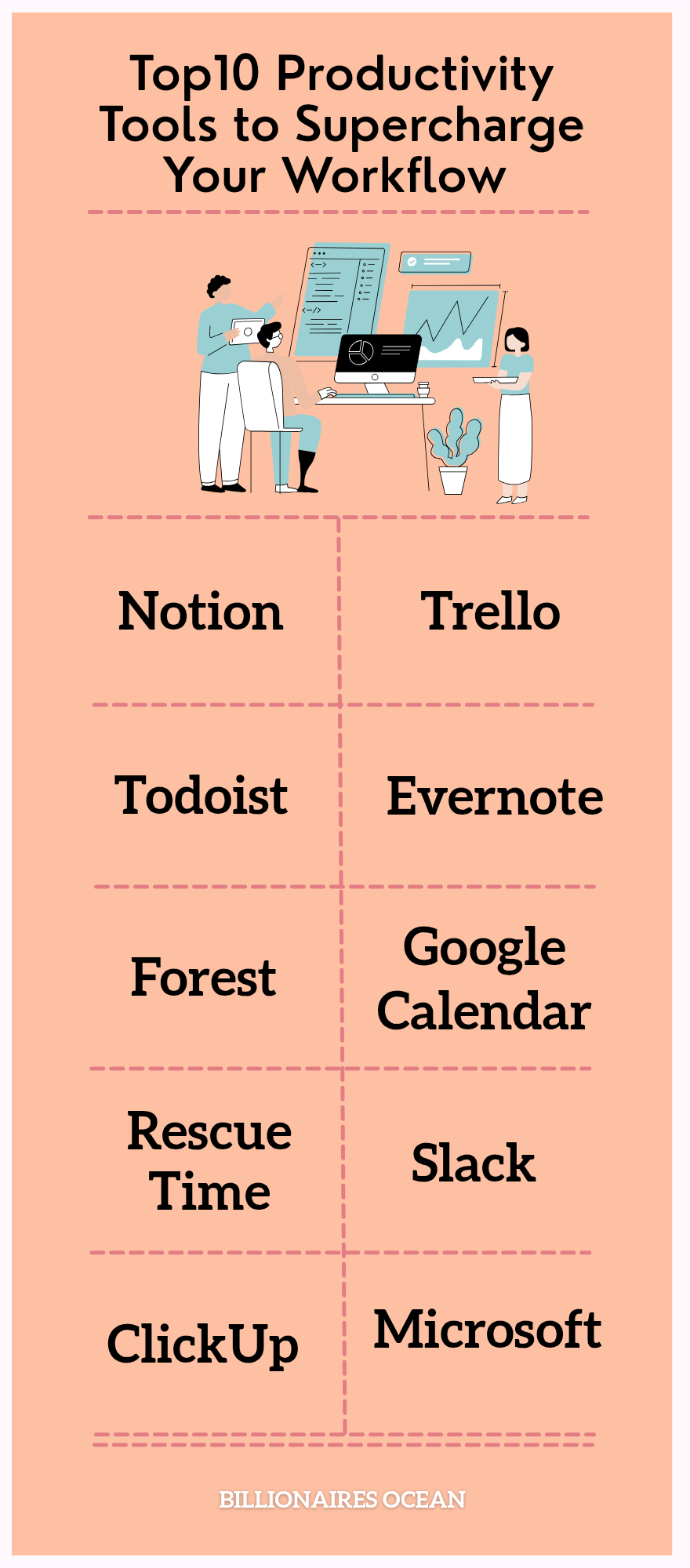 Top10 Productivity Tools to Supercharge Your Workflow

| Notion | Trello |
|---|---|
| Todoist | Evernote |
| Forest | Google Calendar |
| Rescue Time | Slack |
| ClickUp | Microsoft |

BILLIONAIRES OCEAN